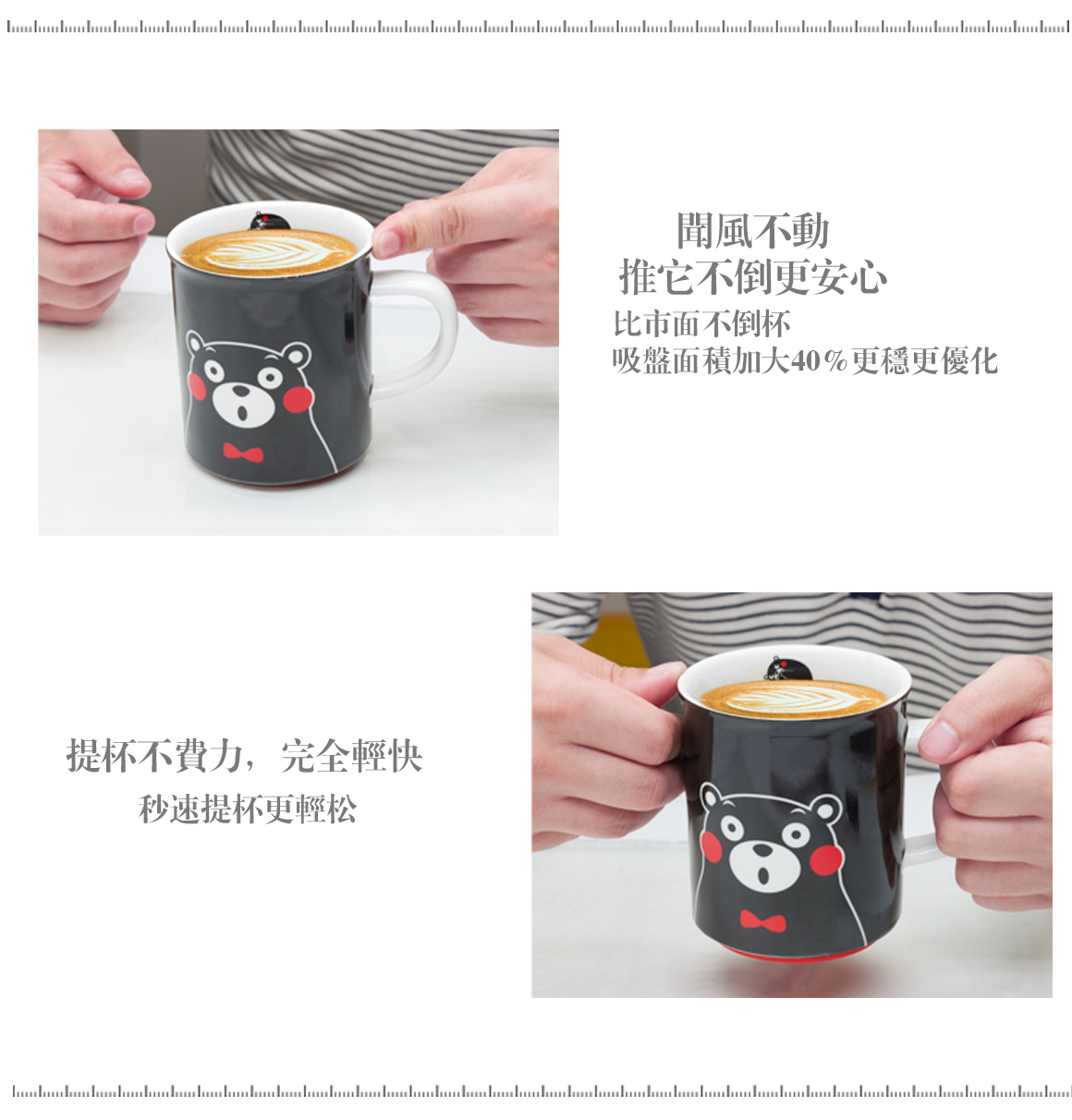 聞風不動
推它不倒更安心
比市面不倒杯
吸盤面積加大40％更穩更優化

提杯不費力，完全輕快
秒速提杯更輕松